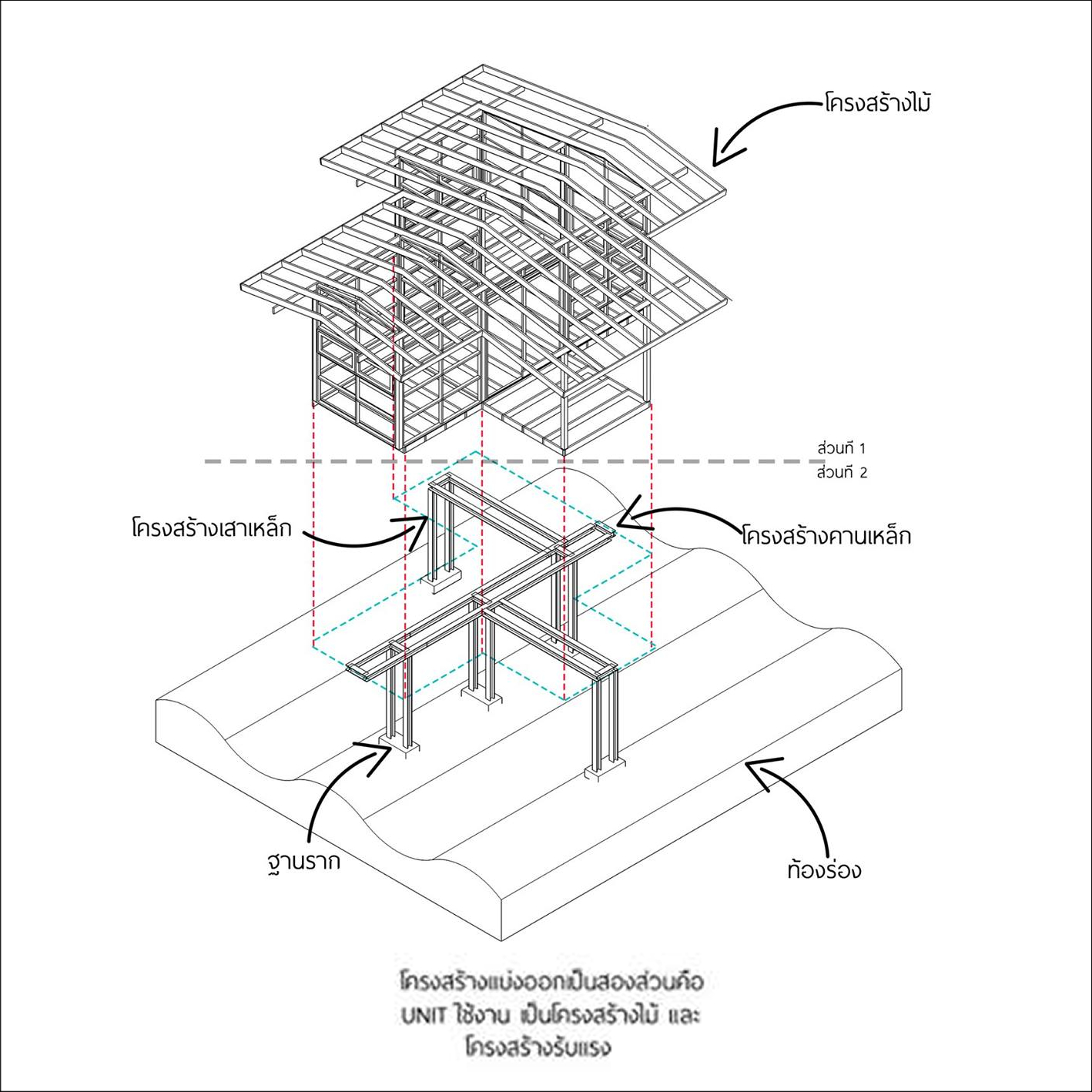 โครงสร้างไม้

ส่วนที่ 1
ส่วนที่ 2

โครงสร้างเสาเหล็ก

โครงสร้างคานเหล็ก

ฐานราก

ท้องร่อง

โครงสร้างแบ่งออกเป็นสองส่วนคือ UNIT ใช้งาน เป็นโครงสร้างไม้ และ โครงสร้างรับแรง